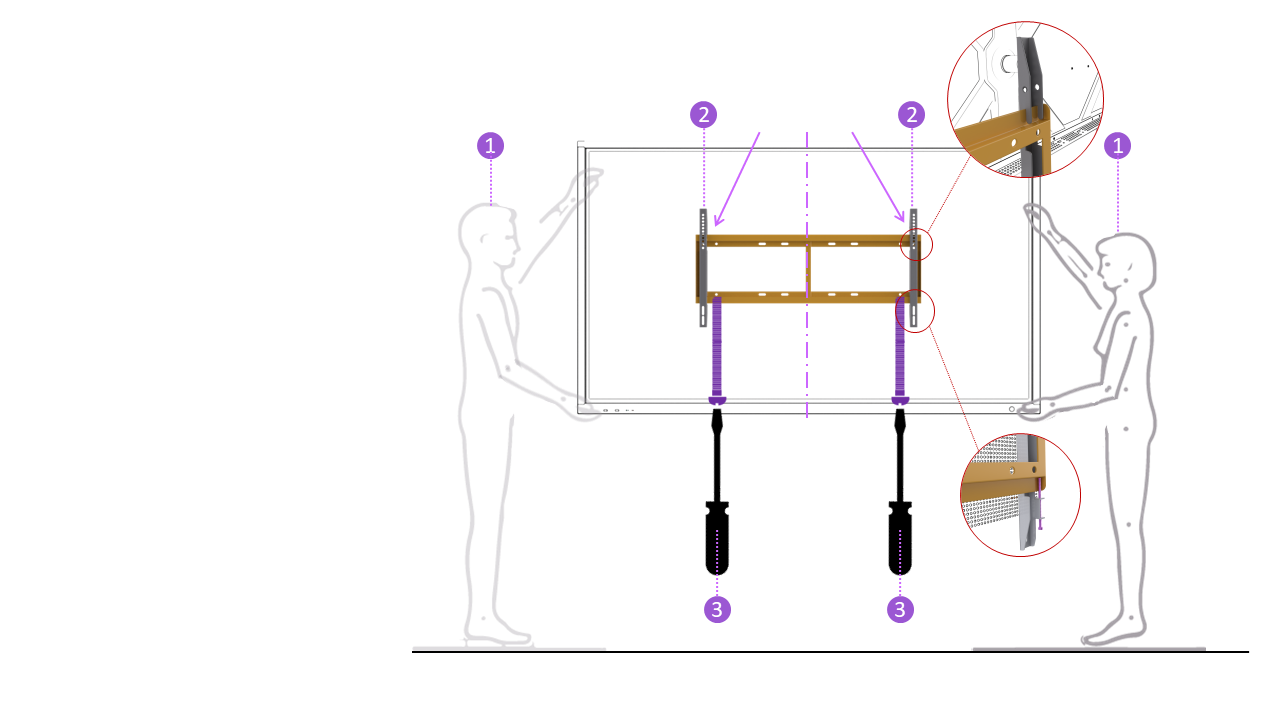 1
2
2
1
3
3