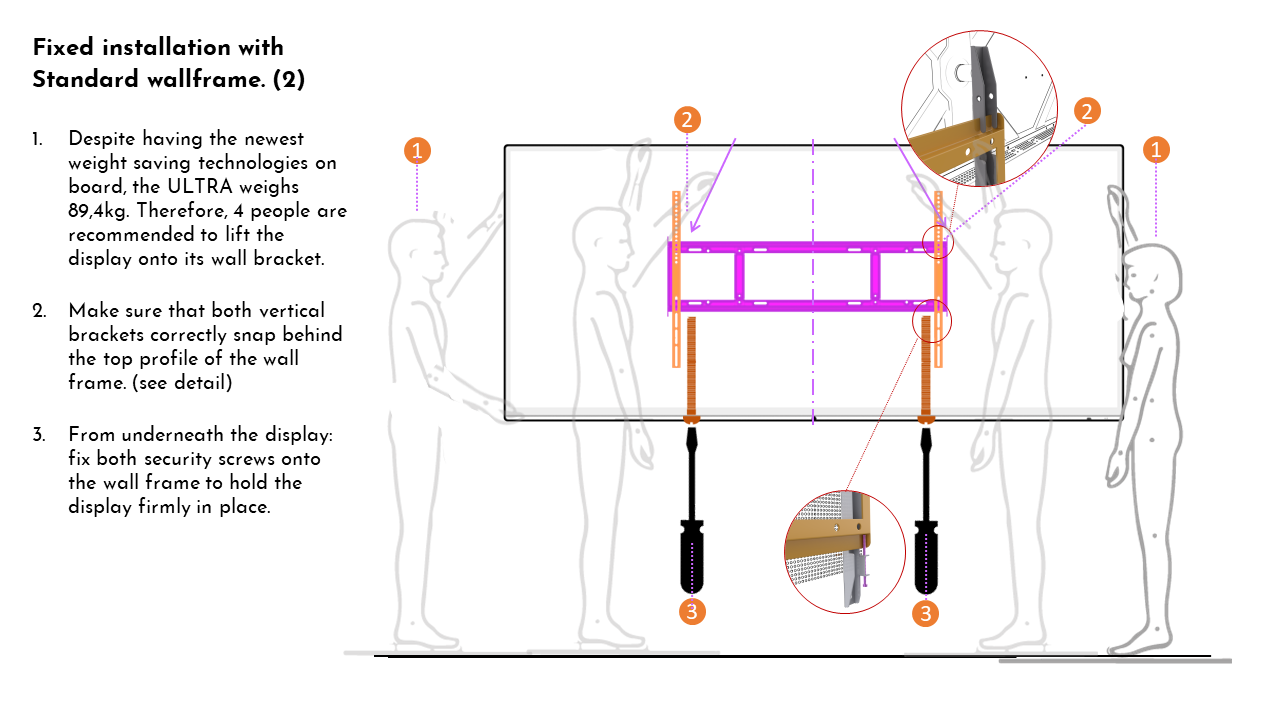 Fixed installation with Standard wallframe. (2)

1. Despite having the newest weight saving technologies on board, the ULTRA weighs 89,4kg. Therefore, 4 people are recommended to lift the display onto its wall bracket.

2. Make sure that both vertical brackets correctly snap behind the top profile of the wall frame. (see detail)

3. From underneath the display: fix both security screws onto the wall frame to hold the display firmly in place.

1
2
2
1
3
3