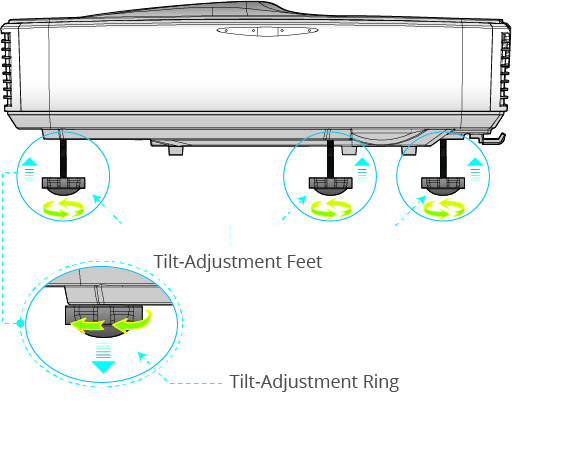 Tilt-Adjustment Feet

Tilt-Adjustment Ring